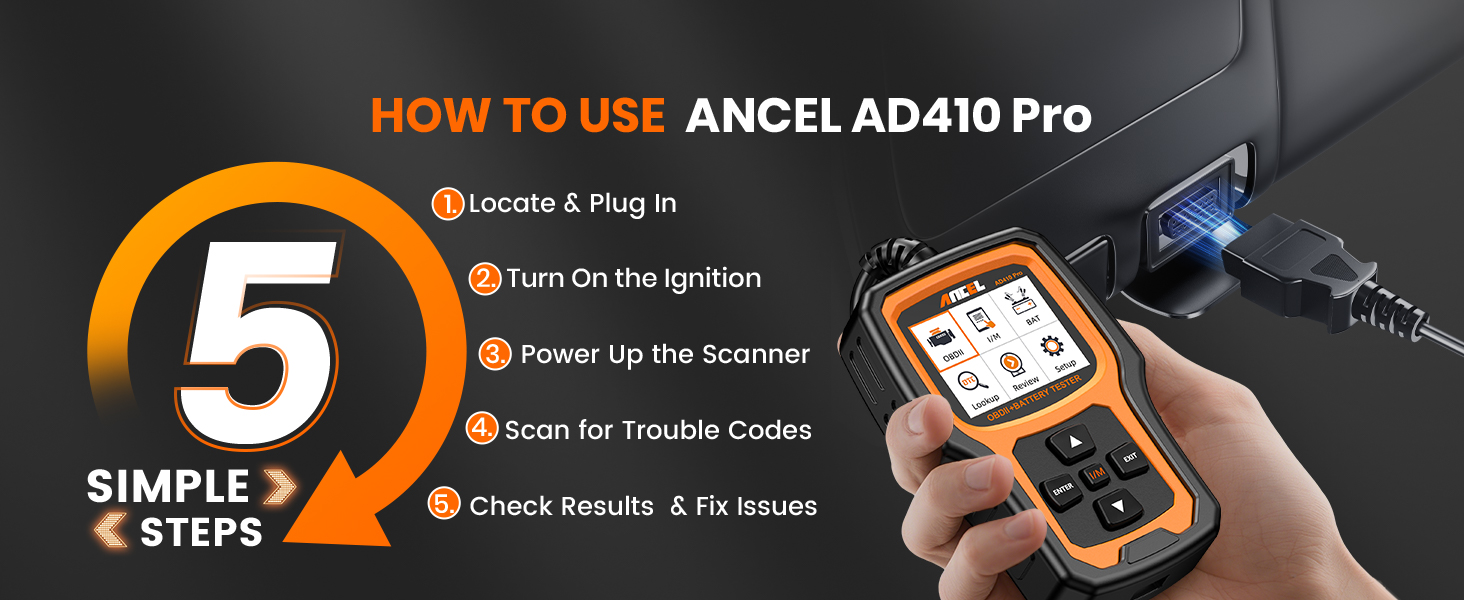 HOW TO USE ANCEL AD410 Pro

5

SIMPLE STEPS

1. Locate & Plug In

2. Turn On the Ignition

3. Power Up the Scanner

4. Scan for Trouble Codes

5. Check Results & Fix Issues

ANCEL AD410 Pro

OBDII I/M BAT

DTC Lookup Review Setup

OBDII+BATTERY TESTER

ENTER I/M EXIT