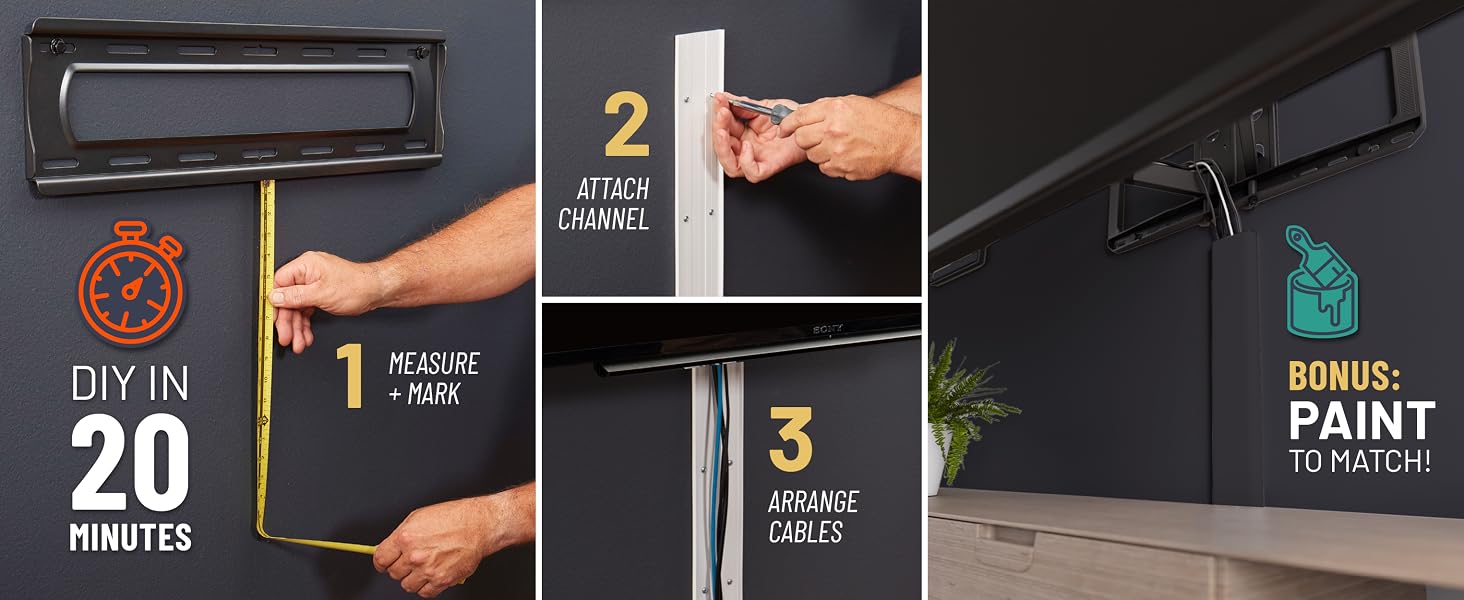 DIY IN
20
MINUTES

1 MEASURE + MARK

2 ATTACH CHANNEL

SONY

3 ARRANGE CABLES

BONUS:
PAINT
TO MATCH!