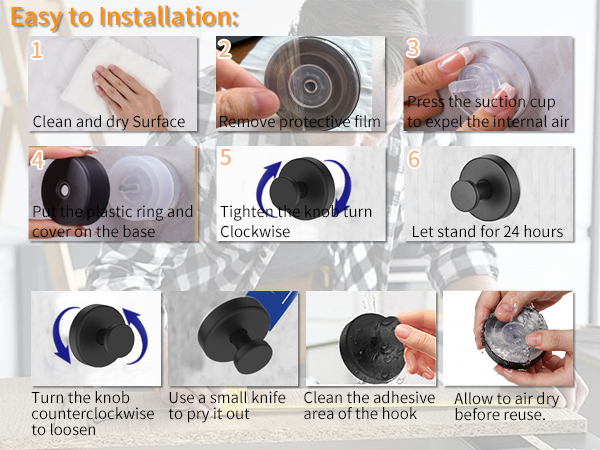 Easy to Installation:

1
Clean and dry Surface

2
Remove protective film

3
Press the suction cup to expel the internal air

4
Put the plastic ring and cover on the base

5
Tighten the knob turn Clockwise

6
Let stand for 24 hours

Turn the knob counterclockwise to loosen

Use a small knife to pry it out

Clean the adhesive area of the hook

Allow to air dry before reuse.