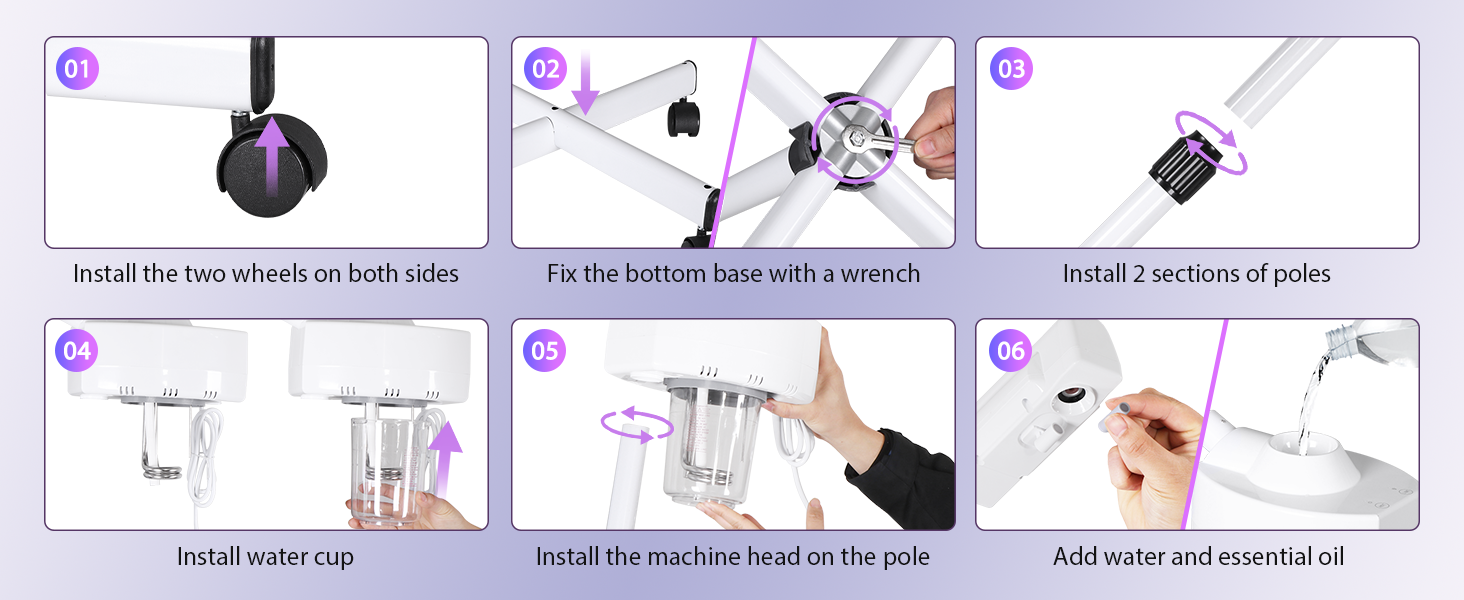 01
Install the two wheels on both sides

02
Fix the bottom base with a wrench

03
Install 2 sections of poles

04
Install water cup

05
Install the machine head on the pole

06
Add water and essential oil