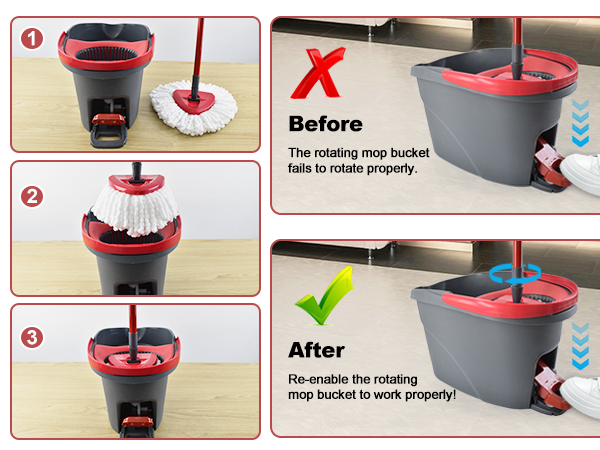 1

2

3

Before

The rotating mop bucket fails to rotate properly.

After

Re-enable the rotating mop bucket to work properly!