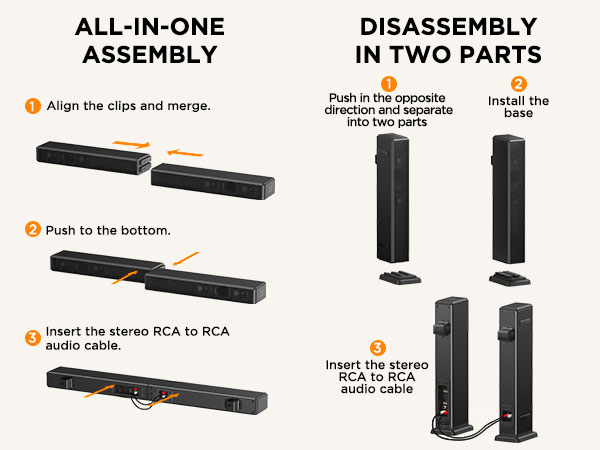 ALL-IN-ONE ASSEMBLY

1 Align the clips and merge.

2 Push to the bottom.

3 Insert the stereo RCA to RCA audio cable.

DISASSEMBLY IN TWO PARTS

1 Push in the opposite direction and separate into two parts

2 Install the base

3 Insert the stereo RCA to RCA audio cable