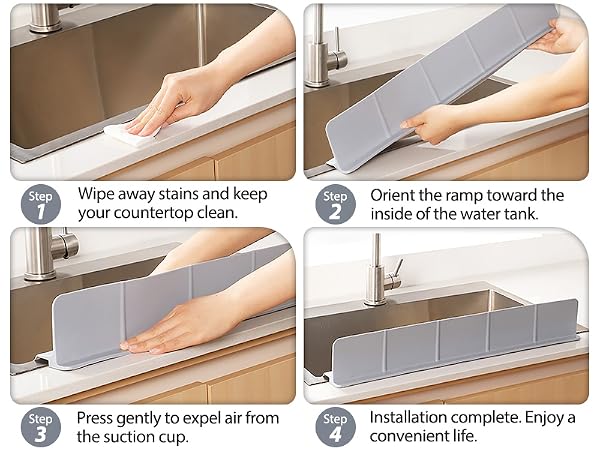 Step 1
Wipe away stains and keep your countertop clean.

Step 2
Orient the ramp toward the inside of the water tank.

Step 3
Press gently to expel air from the suction cup.

Step 4
Installation complete. Enjoy a convenient life.