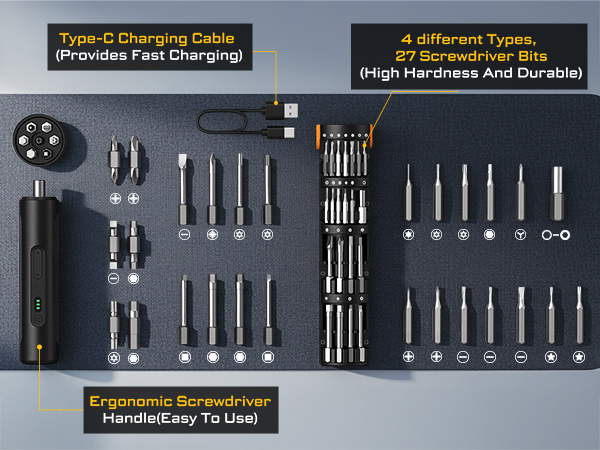 Type-C Charging Cable
(Provides Fast Charging)

4 different Types,
27 Screwdriver Bits
(High Hardness And Durable)

Ergonomic Screwdriver
Handle(Easy To Use)