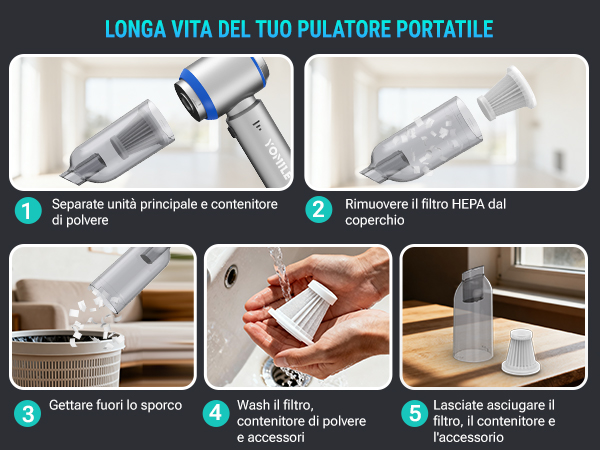 LONGA VITA DEL TUO PULATORE PORTATILE

YONILE

1 Separate unità principale e contenitore di polvere

2 Rimuovere il filtro HEPA dal coperchio

3 Gettare fuori lo sporco

4 Wash il filtro, contenitore di polvere e accessori

5 Lasciate asciugare il filtro, il contenitore e l'accessorio