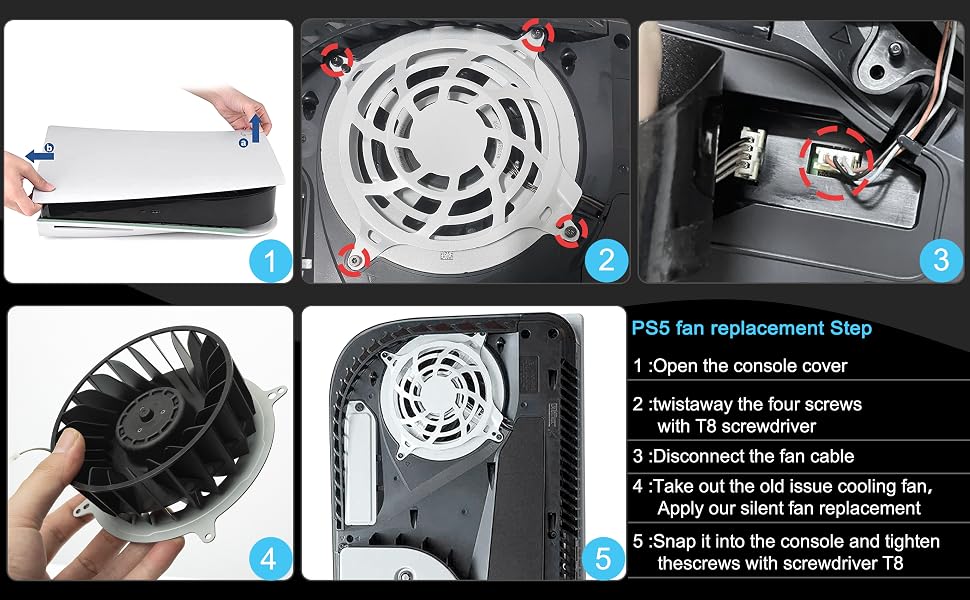 b

a

1

2

3

4

5

PS5 fan replacement Step

1 :Open the console cover

2 :twistaway the four screws with T8 screwdriver

3 :Disconnect the fan cable

4 :Take out the old issue cooling fan, Apply our silent fan replacement

5 :Snap it into the console and tighten thescrews with screwdriver T8