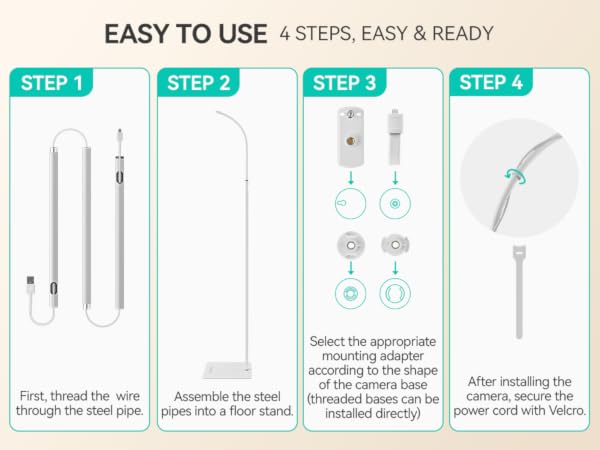 EASY TO USE 4 STEPS, EASY & READY

STEP 1

First, thread the wire through the steel pipe.

STEP 2

Assemble the steel pipes into a floor stand.

STEP 3

Select the appropriate mounting adapter according to the shape of the camera base (threaded bases can be installed directly)

STEP 4

After installing the camera, secure the power cord with Velcro.