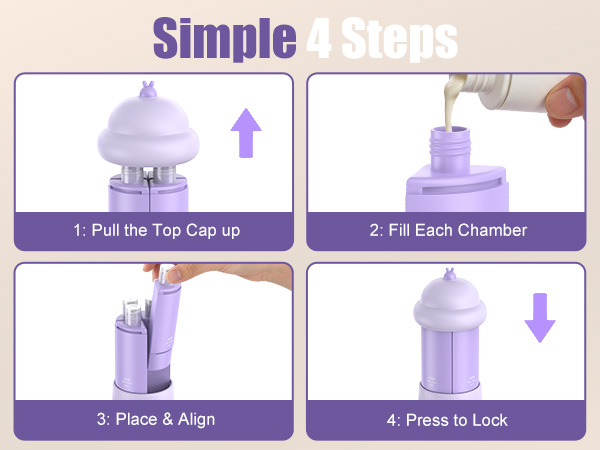 Simple 4 Steps

1: Pull the Top Cap up

2: Fill Each Chamber

3: Place & Align

4: Press to Lock