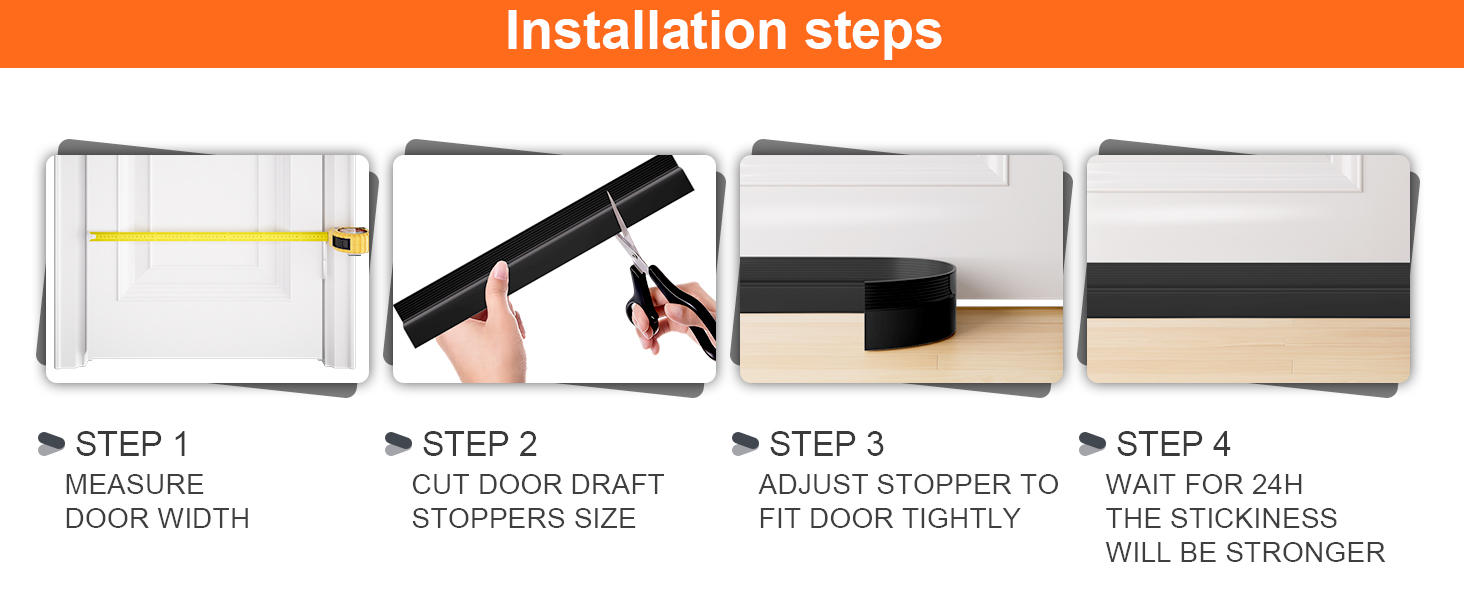 Installation steps

STEP 1
MEASURE
DOOR WIDTH

STEP 2
CUT DOOR DRAFT
STOPPERS SIZE

STEP 3
ADJUST STOPPER TO
FIT DOOR TIGHTLY

STEP 4
WAIT FOR 24H
THE STICKINESS
WILL BE STRONGER