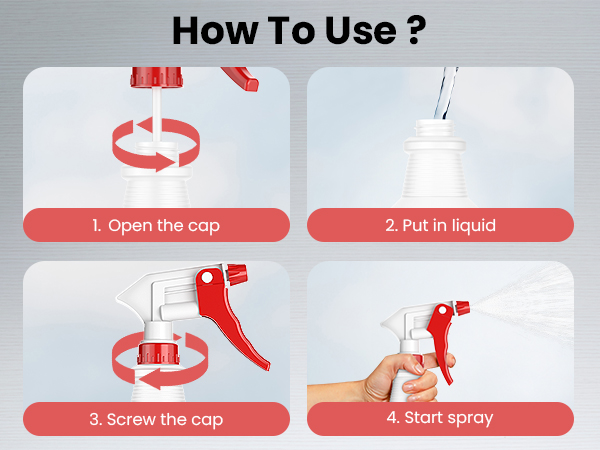 How To Use ?

1. Open the cap

2. Put in liquid

3. Screw the cap

4. Start spray