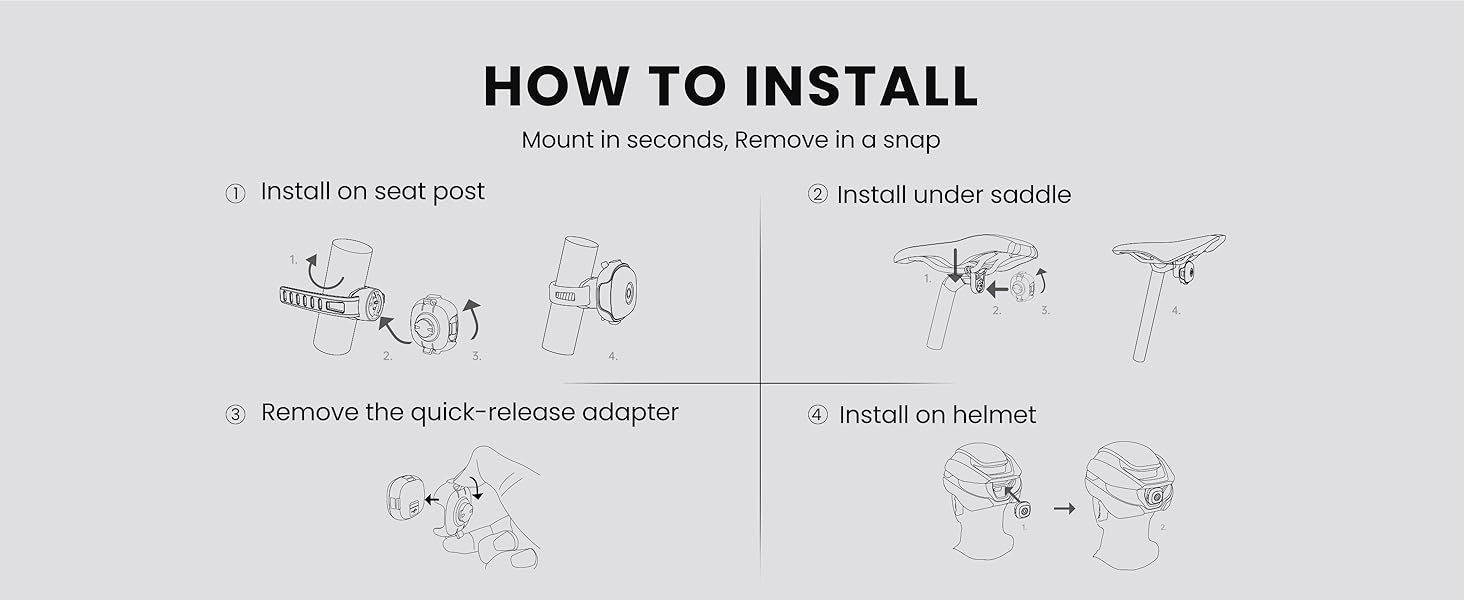 HOW TO INSTALL

Mount in seconds, Remove in a snap

① Install on seat post

1.

2.

3.

4.

② Install under saddle

1.

2.

3.

4.

③ Remove the quick-release adapter

④ Install on helmet

1.

2.