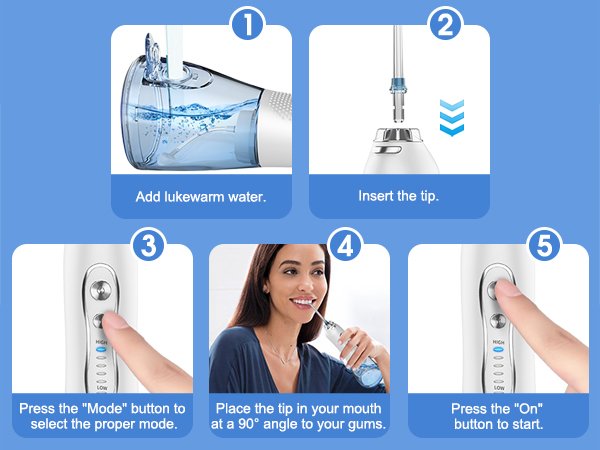 1

Add lukewarm water.

2

Insert the tip.

3

HIGH

LOW

Press the "Mode" button to select the proper mode.

4

Place the tip in your mouth at a 90° angle to your gums.

5

HIGH

LOW

Press the "On" button to start.