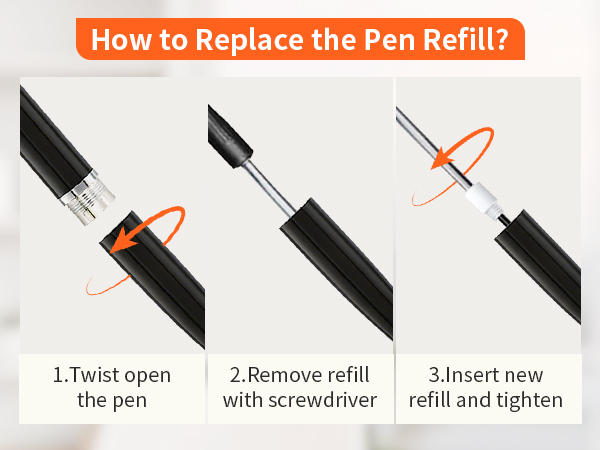 How to Replace the Pen Refill?

1.Twist open the pen

2.Remove refill with screwdriver

3.Insert new refill and tighten