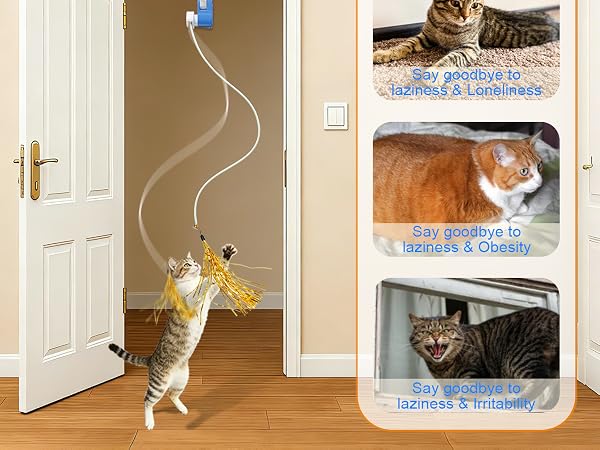 Say goodbye to laziness & Loneliness

Say goodbye to laziness & Obesity

Say goodbye to laziness & Irritability