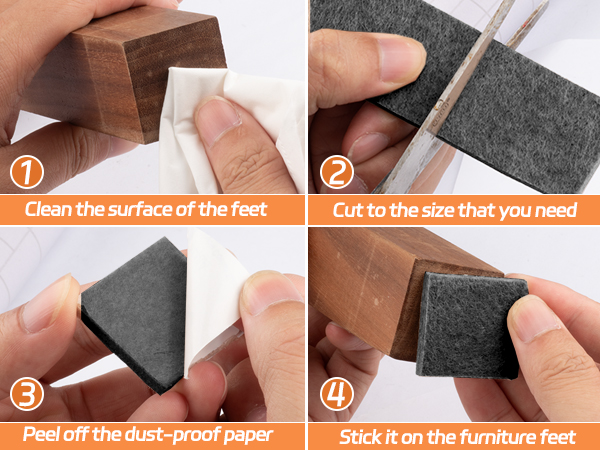 1
Clean the surface of the feet

2
Cut to the size that you need

3
Peel off the dust-proof paper

4
Stick it on the furniture feet