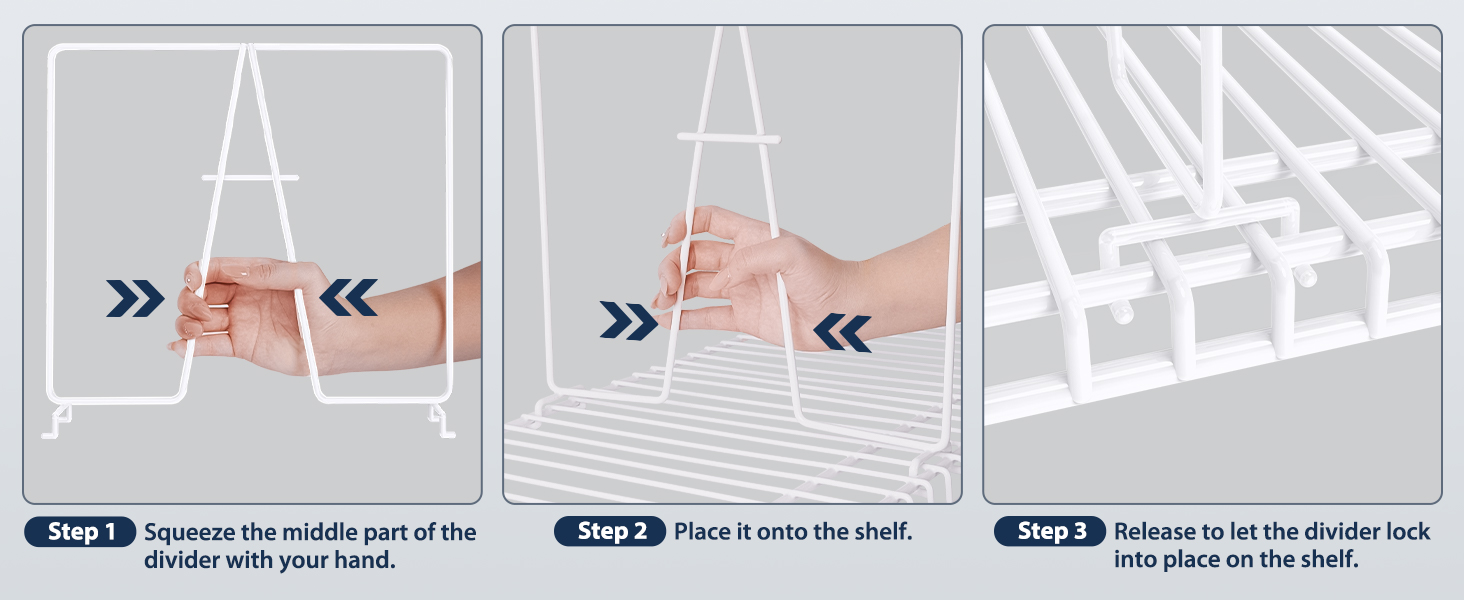 Step 1 Squeeze the middle part of the divider with your hand.

Step 2 Place it onto the shelf.

Step 3 Release to let the divider lock into place on the shelf.