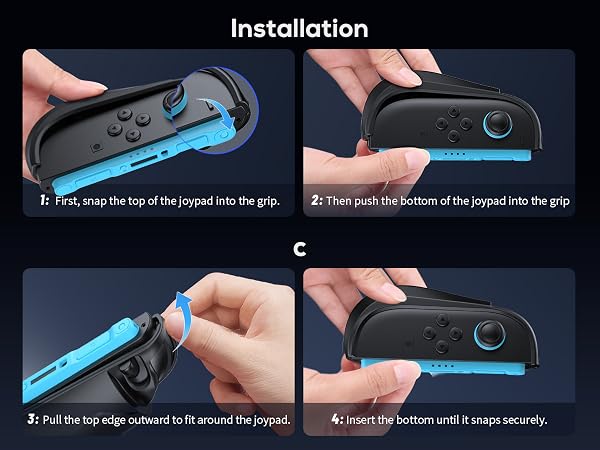 Installation

1: First, snap the top of the joypad into the grip.

2: Then push the bottom of the joypad into the grip

C

3: Pull the top edge outward to fit around the joypad.

4: Insert the bottom until it snaps securely.