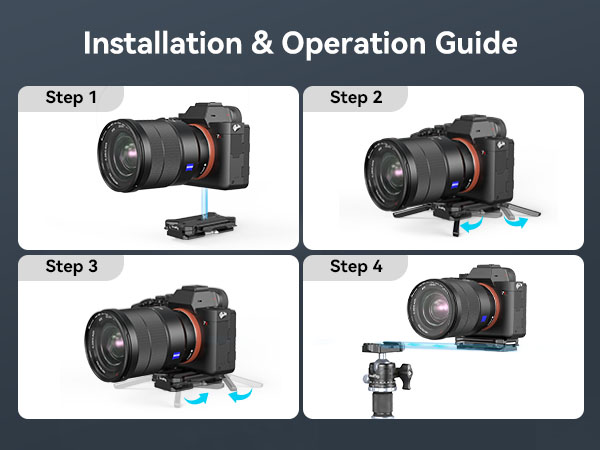 Installation & Operation Guide

Step 1

Step 2

Step 3

Step 4