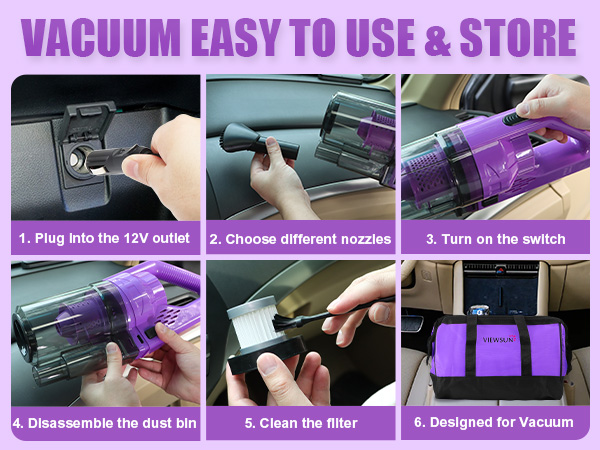 VACUUM EASY TO USE & STORE

1. Plug into the 12V outlet

2. Choose different nozzles

3. Turn on the switch

4. Disassemble the dust bin

5. Clean the filter

VIEWSUN

6. Designed for Vacuum