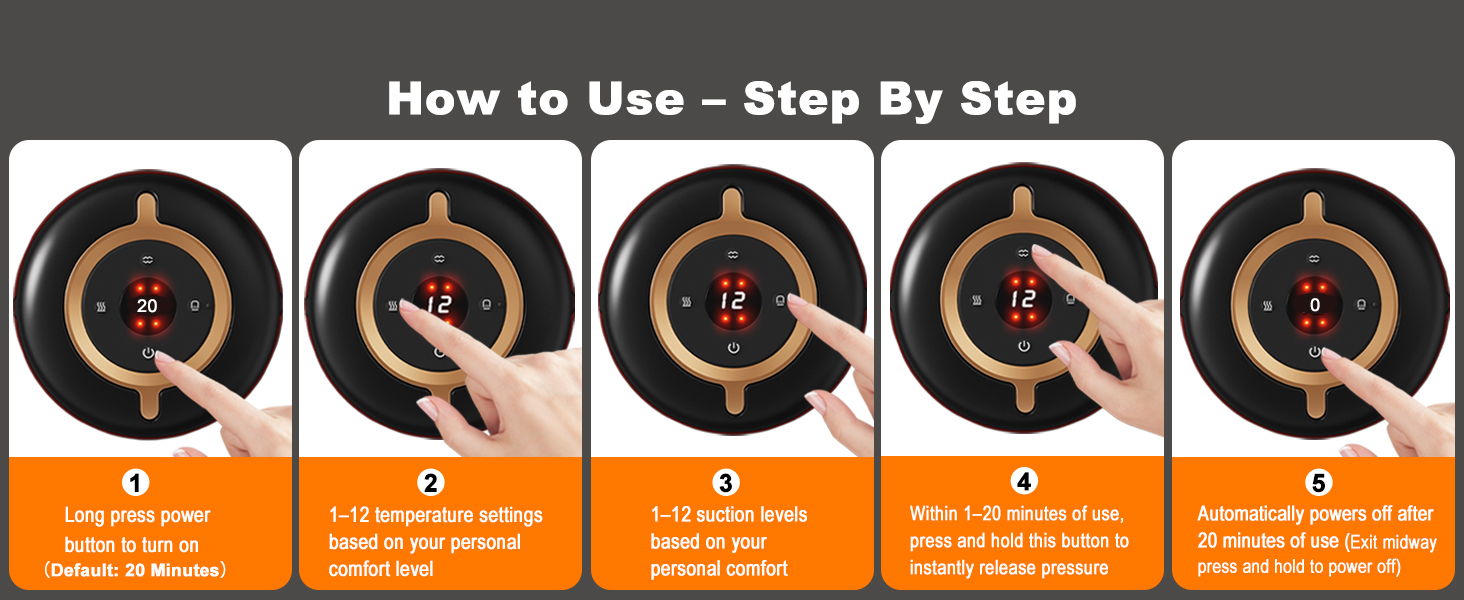 How to Use – Step By Step

20

1
Long press power button to turn on
(Default: 20 Minutes)

12

2
1–12 temperature settings based on your personal comfort level

12

3
1–12 suction levels based on your personal comfort

12

4
Within 1–20 minutes of use, press and hold this button to instantly release pressure

0

5
Automatically powers off after 20 minutes of use (Exit midway press and hold to power off)