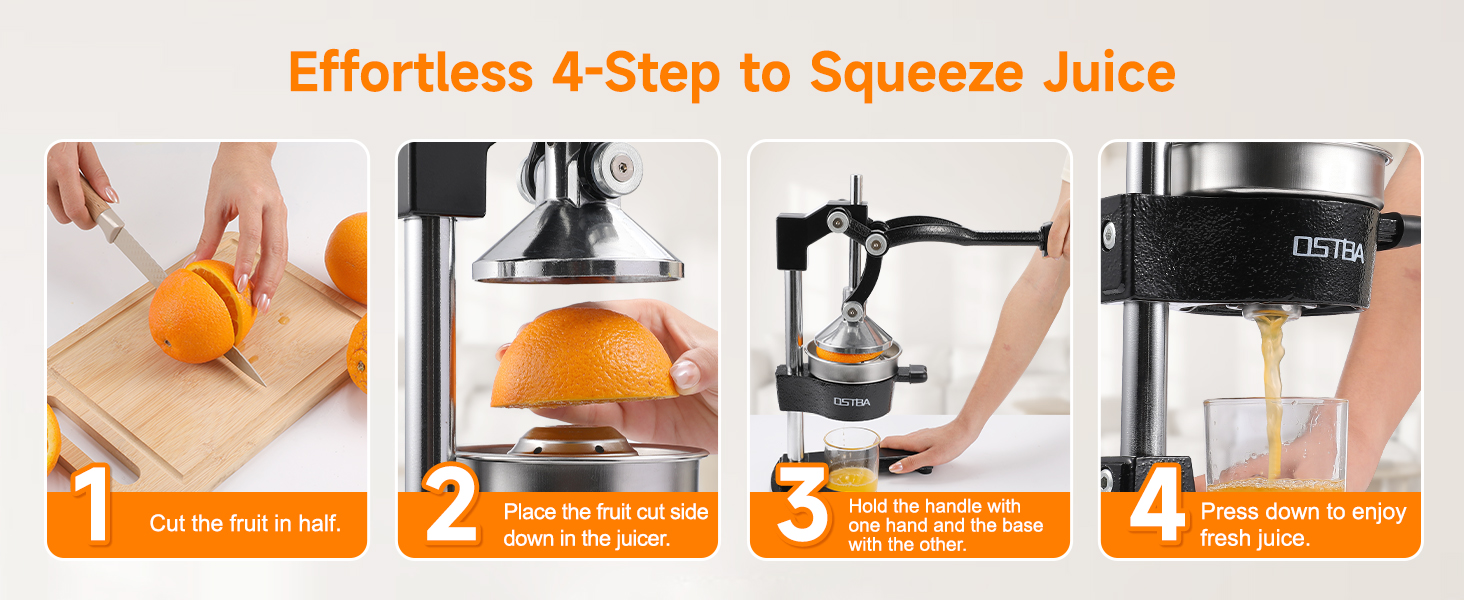 Effortless 4-Step to Squeeze Juice

1 Cut the fruit in half.

2 Place the fruit cut side down in the juicer.

OSTBA

3 Hold the handle with one hand and the base with the other.

OSTBA

4 Press down to enjoy fresh juice.