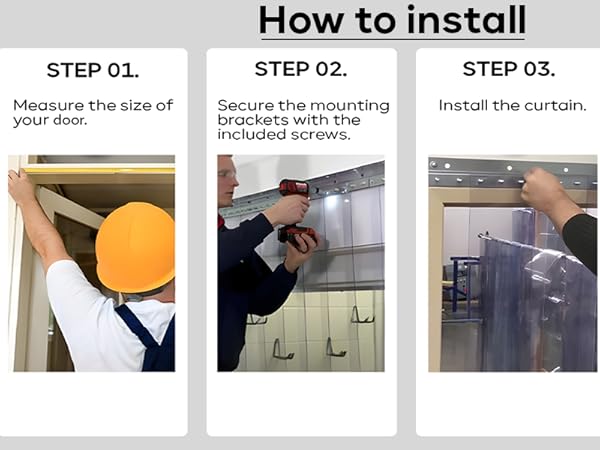 How to install

STEP 01.

Measure the size of your door.

STEP 02.

Secure the mounting brackets with the included screws.

STEP 03.

Install the curtain.