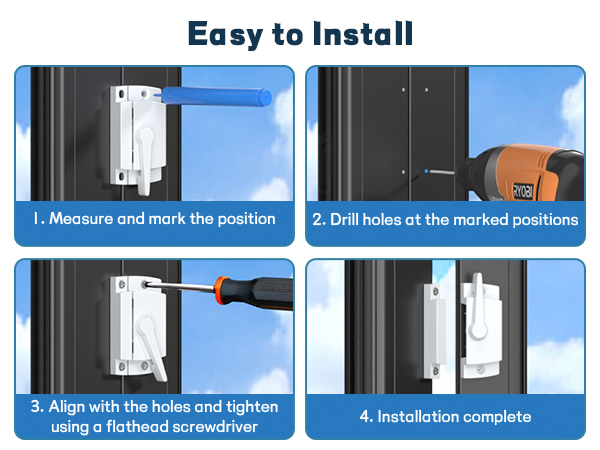 Easy to Install

1. Measure and mark the position

RYOBI

2. Drill holes at the marked positions

3. Align with the holes and tighten using a flathead screwdriver

4. Installation complete