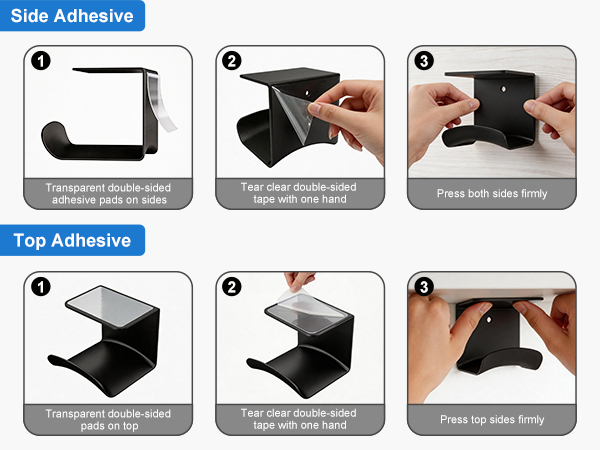 Side Adhesive

1
Transparent double-sided adhesive pads on sides

2
Tear clear double-sided tape with one hand

3
Press both sides firmly

Top Adhesive

1
Transparent double-sided pads on top

2
Tear clear double-sided tape with one hand

3
Press top sides firmly