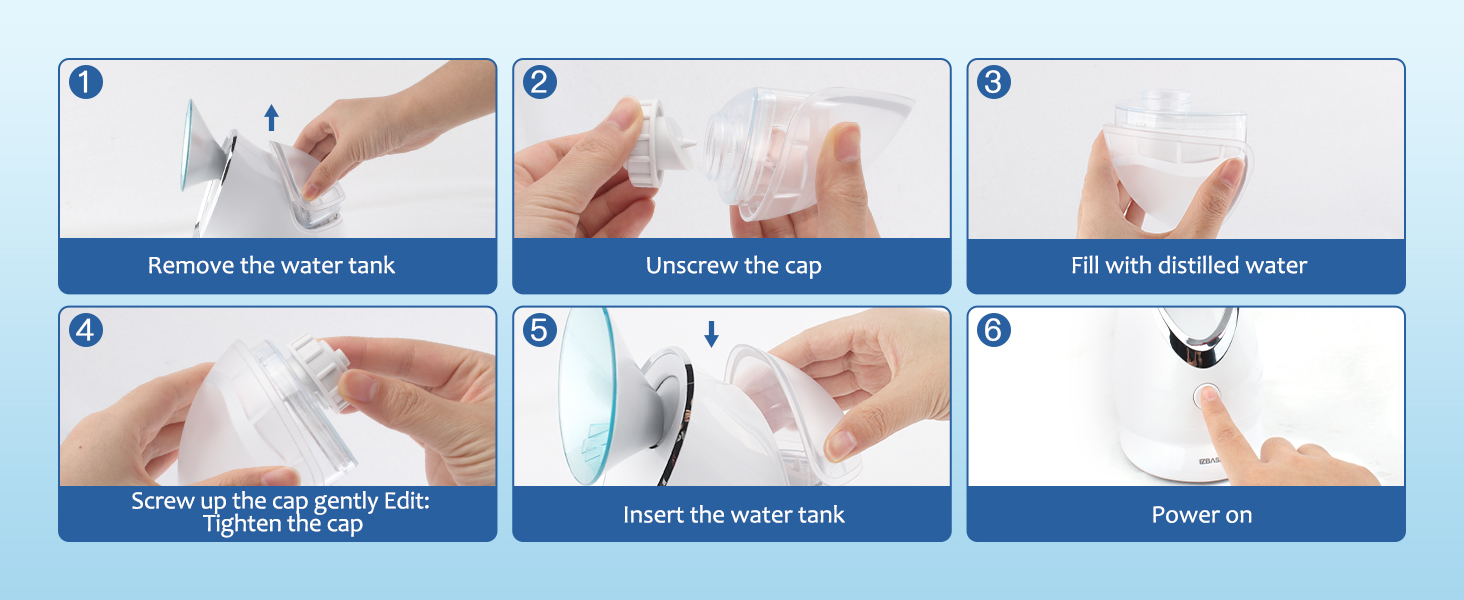 1
Remove the water tank

2
Unscrew the cap

3
Fill with distilled water

4
Screw up the cap gently Edit: Tighten the cap

5
Insert the water tank

6
EZBASICS
Power on