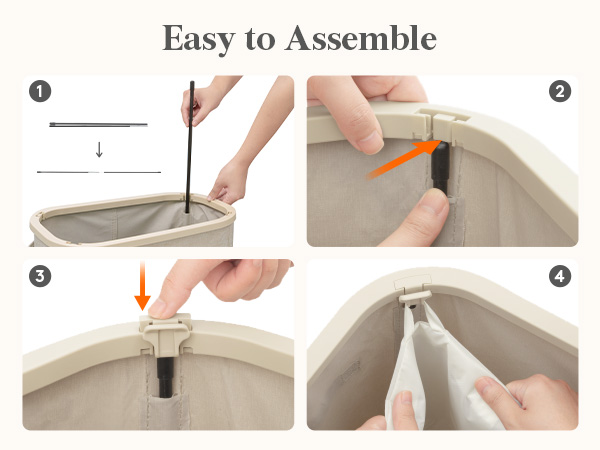 Easy to Assemble

1

2

3

4