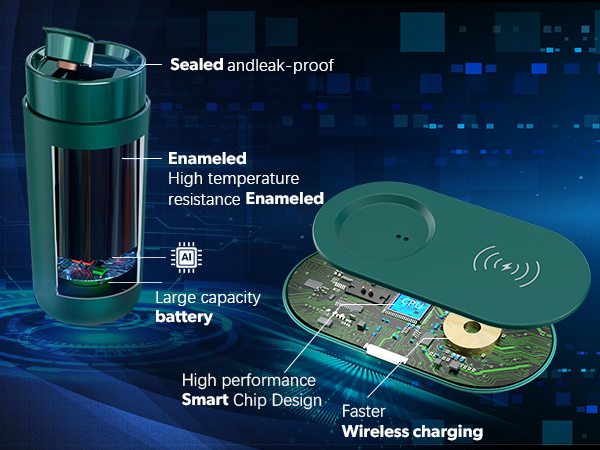 Sealed andleak-proof

Enameled
High temperature resistance Enameled

AI

Large capacity battery

CPU

High performance Smart Chip Design

Faster Wireless charging