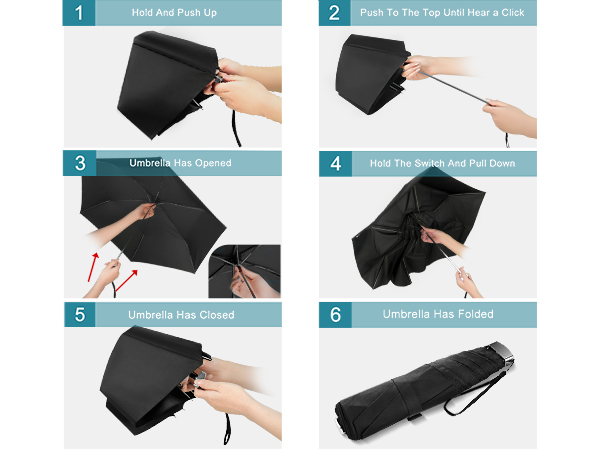 1 Hold And Push Up

2 Push To The Top Until Hear a Click

3 Umbrella Has Opened

4 Hold The Switch And Pull Down

5 Umbrella Has Closed

6 Umbrella Has Folded