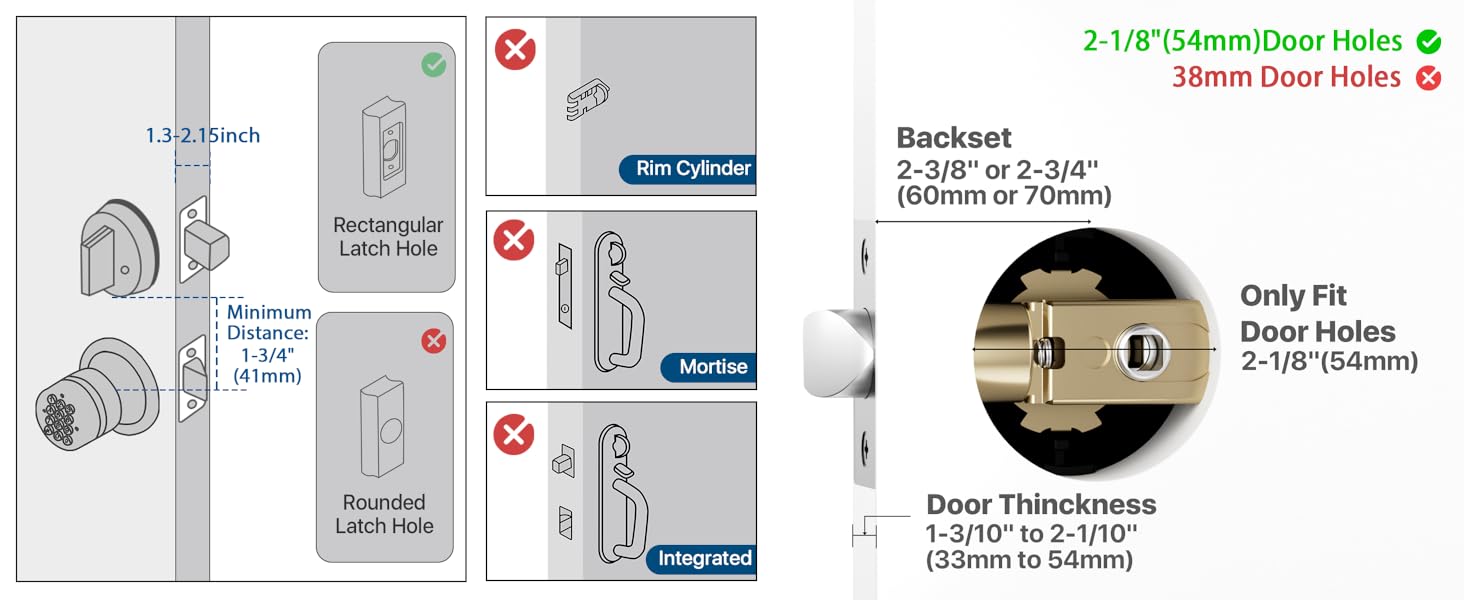 1.3-2.15inch

Minimum Distance: 1-3/4" (41mm)

Rectangular Latch Hole

Rounded Latch Hole

Rim Cylinder

Mortise

Integrated

2-1/8"(54mm)Door Holes

38mm Door Holes

Backset
2-3/8" or 2-3/4"
(60mm or 70mm)

Only Fit
Door Holes
2-1/8"(54mm)

Door Thinckness
1-3/10" to 2-1/10"
(33mm to 54mm)