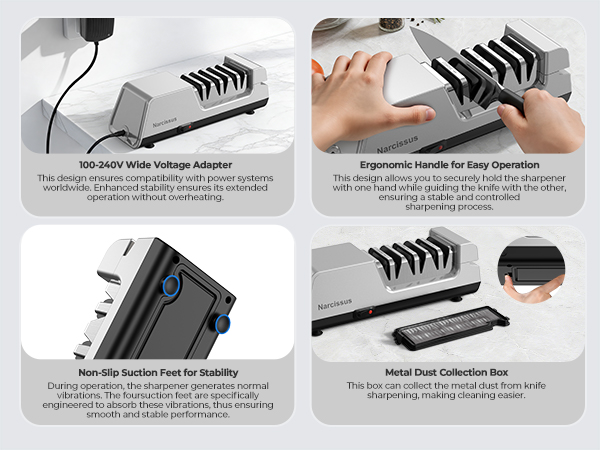 Narcissus

100-240V Wide Voltage Adapter

This design ensures compatibility with power systems worldwide. Enhanced stability ensures its extended operation without overheating.

Narcissus

Ergonomic Handle for Easy Operation

This design allows you to securely hold the sharpener with one hand while guiding the knife with the other, ensuring a stable and controlled sharpening process.

Non-Slip Suction Feet for Stability

During operation, the sharpener generates normal vibrations. The foursuction feet are specifically engineered to absorb these vibrations, thus ensuring smooth and stable performance.

Narcissus

Metal Dust Collection Box

This box can collect the metal dust from knife sharpening, making cleaning easier.