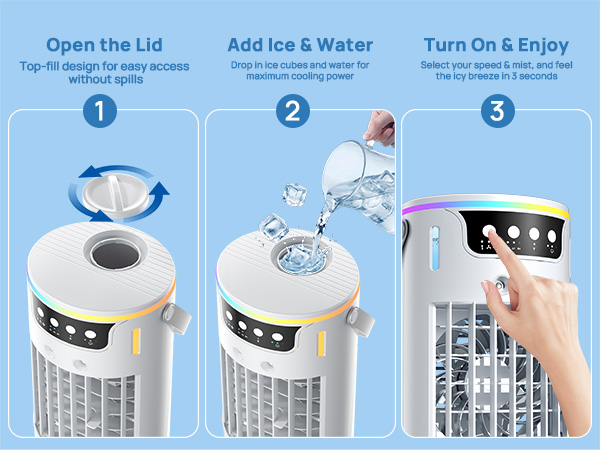 Open the Lid
Top-fill design for easy access without spills

1

Add Ice & Water
Drop in ice cubes and water for maximum cooling power

2

Turn On & Enjoy
Select your speed & mist, and feel the icy breeze in 3 seconds

3