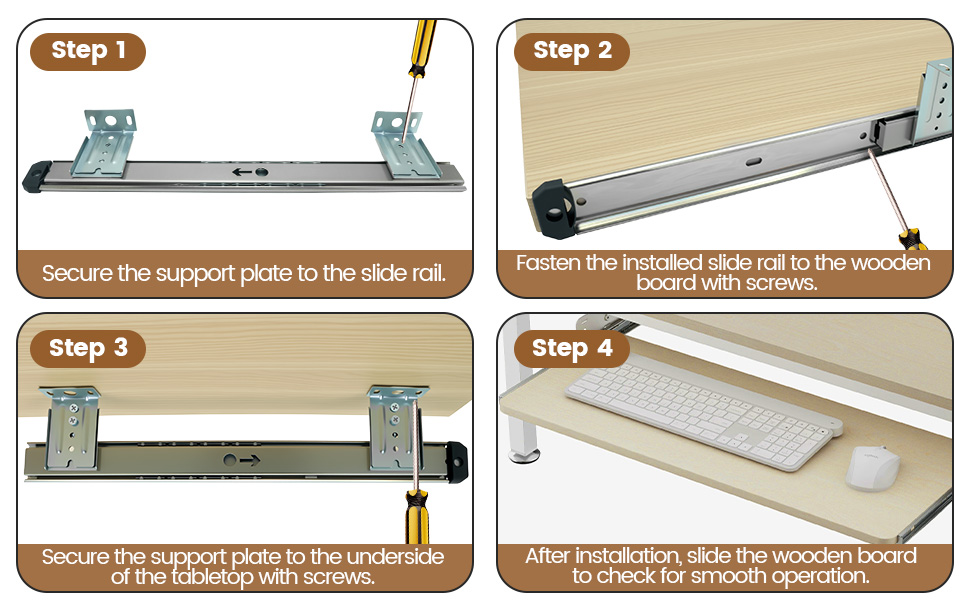 Step 1

Secure the support plate to the slide rail.

Step 2

Fasten the installed slide rail to the wooden board with screws.

Step 3

Secure the support plate to the underside of the tabletop with screws.

Step 4

After installation, slide the wooden board to check for smooth operation.