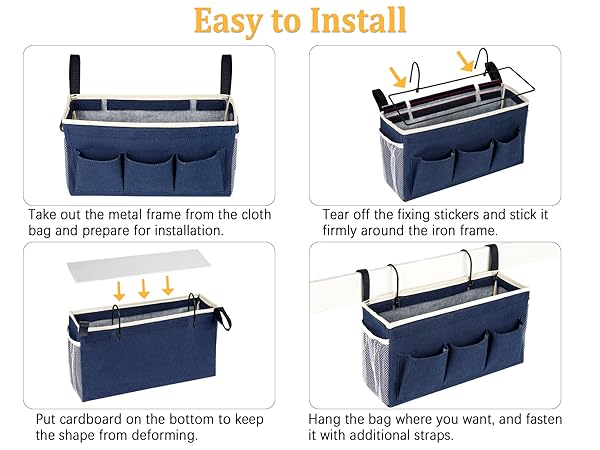 Easy to Install

Take out the metal frame from the cloth bag and prepare for installation.

Tear off the fixing stickers and stick it firmly around the iron frame.

Put cardboard on the bottom to keep the shape from deforming.

Hang the bag where you want, and fasten it with additional straps.