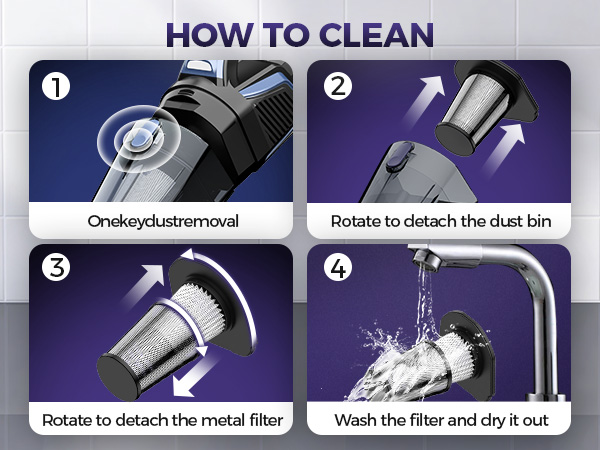 HOW TO CLEAN

1

Onekeydustremoval

2

Rotate to detach the dust bin

3

Rotate to detach the metal filter

4

Wash the filter and dry it out