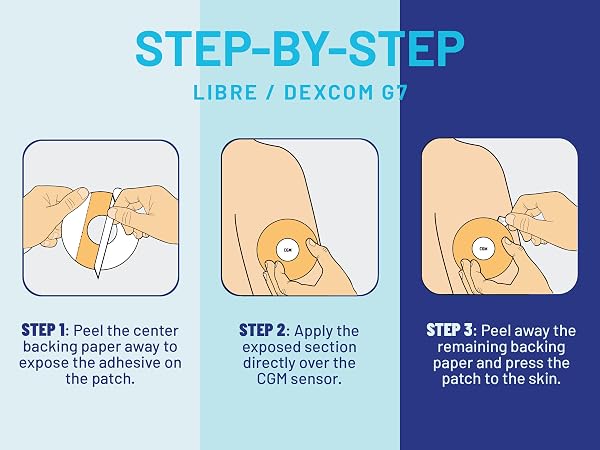 STEP-BY-STEP

LIBRE / DEXCOM G7

CGM

CGM

STEP 1: Peel the center backing paper away to expose the adhesive on the patch.

STEP 2: Apply the exposed section directly over the CGM sensor.

STEP 3: Peel away the remaining backing paper and press the patch to the skin.