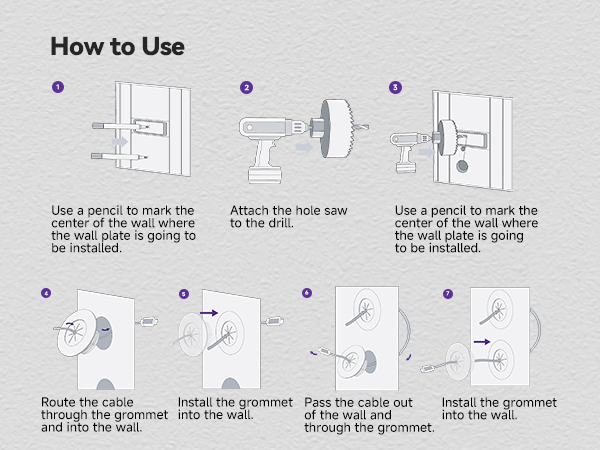 How to Use

1

Use a pencil to mark the center of the wall where the wall plate is going to be installed.

2

Attach the hole saw to the drill.

3

Use a pencil to mark the center of the wall where the wall plate is going to be installed.

4

Route the cable through the grommet and into the wall.

5

Install the grommet into the wall.

6

Pass the cable out of the wall and through the grommet.

7

Install the grommet into the wall.