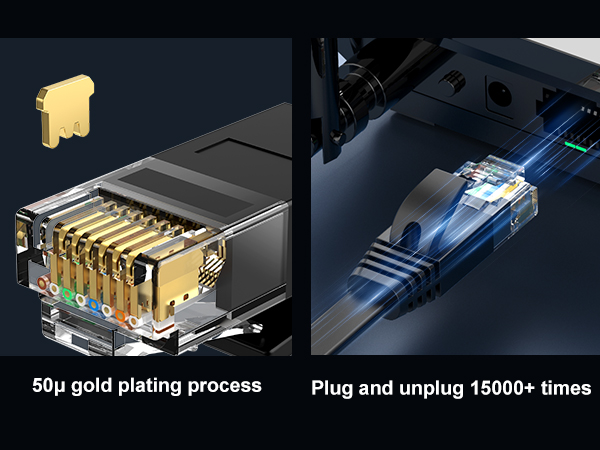 50μ gold plating process

Plug and unplug 15000+ times