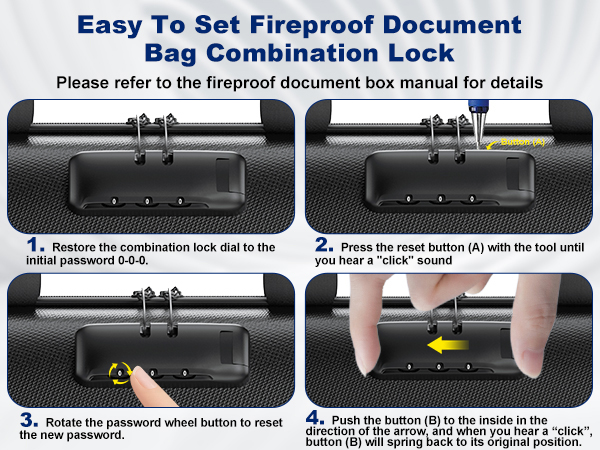 Easy To Set Fireproof Document Bag Combination Lock

Please refer to the fireproof document box manual for details

Button (A)

1. Restore the combination lock dial to the initial password 0-0-0.

2. Press the reset button (A) with the tool until you hear a "click" sound

3. Rotate the password wheel button to reset the new password.

4. Push the button (B) to the inside in the direction of the arrow, and when you hear a “click”, button (B) will spring back to its original position.