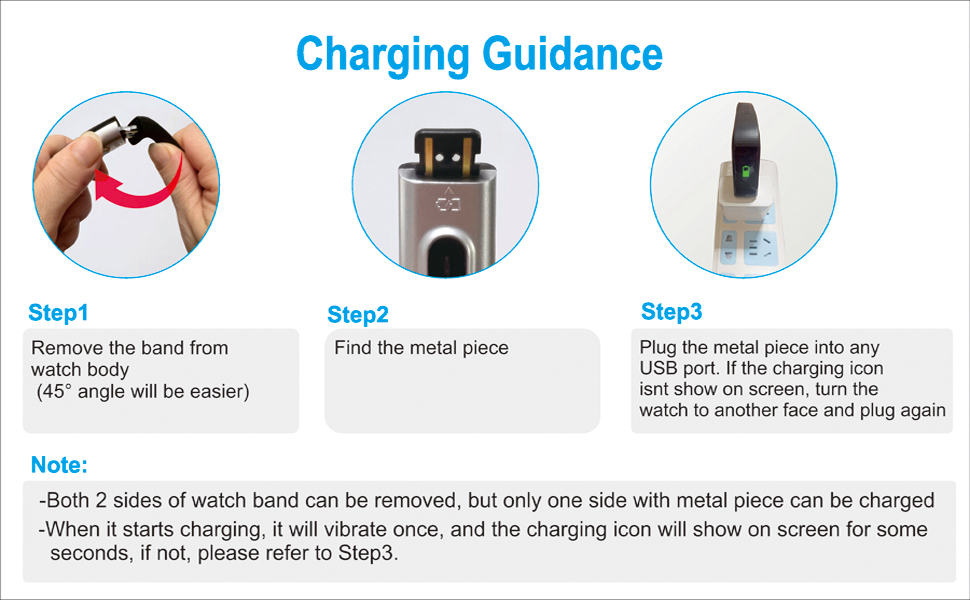 Charging Guidance

Step1
Remove the band from watch body
(45° angle will be easier)

Step2
Find the metal piece

Step3
Plug the metal piece into any USB port. If the charging icon isnt show on screen, turn the watch to another face and plug again

Note:
-Both 2 sides of watch band can be removed, but only one side with metal piece can be charged
-When it starts charging, it will vibrate once, and the charging icon will show on screen for some seconds, if not, please refer to Step3.