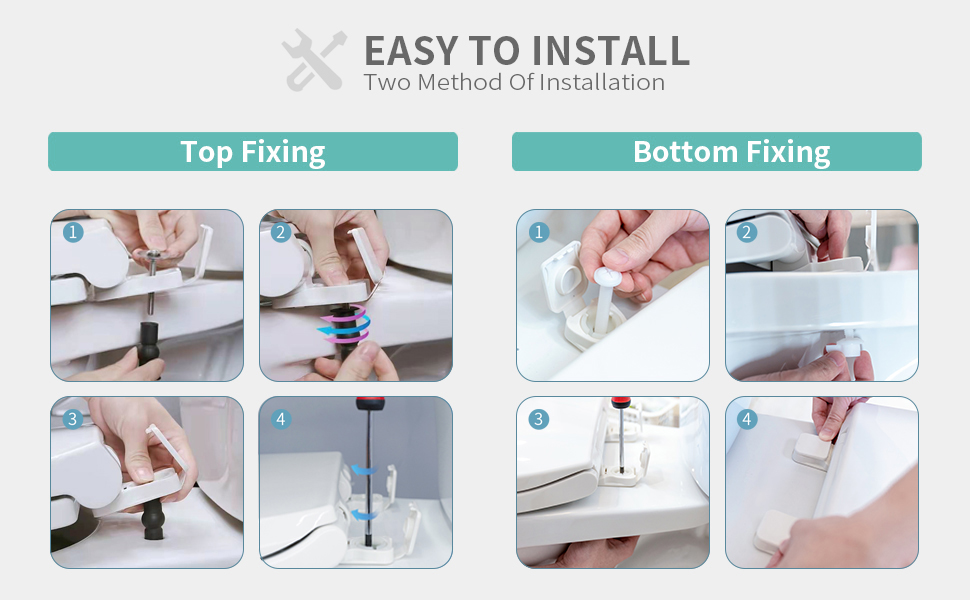 EASY TO INSTALL
Two Method Of Installation

Top Fixing

1
2
3
4

Bottom Fixing

1
2
3
4