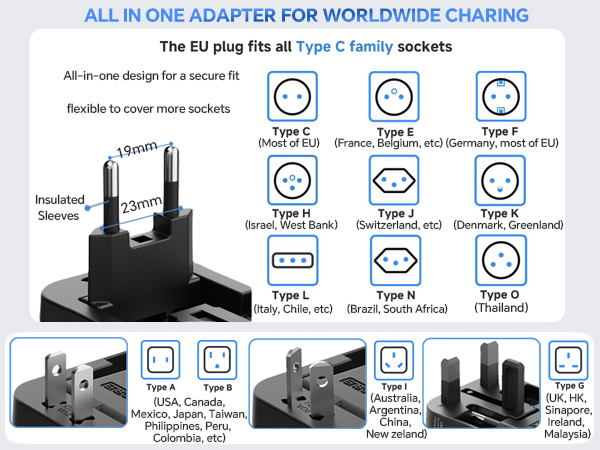 ALL IN ONE ADAPTER FOR WORLDWIDE CHARING

The EU plug fits all Type C family sockets

All-in-one design for a secure fit

flexible to cover more sockets

19mm

23mm

Insulated Sleeves

Type C
(Most of EU)

Type E
(France, Belgium, etc)

Type F
(Germany, most of EU)

Type H
(Israel, West Bank)

Type J
(Switzerland, etc)

Type K
(Denmark, Greenland)

Type L
(Italy, Chile, etc)

Type N
(Brazil, South Africa)

Type O
(Thailand)

Type A

Type B

(USA, Canada, Mexico, Japan, Taiwan, Philippines, Peru, Colombia, etc)

Type I
(Australia, Argentina, China, New zeland)

Type G
(UK, HK, Sinapore, Ireland, Malaysia)