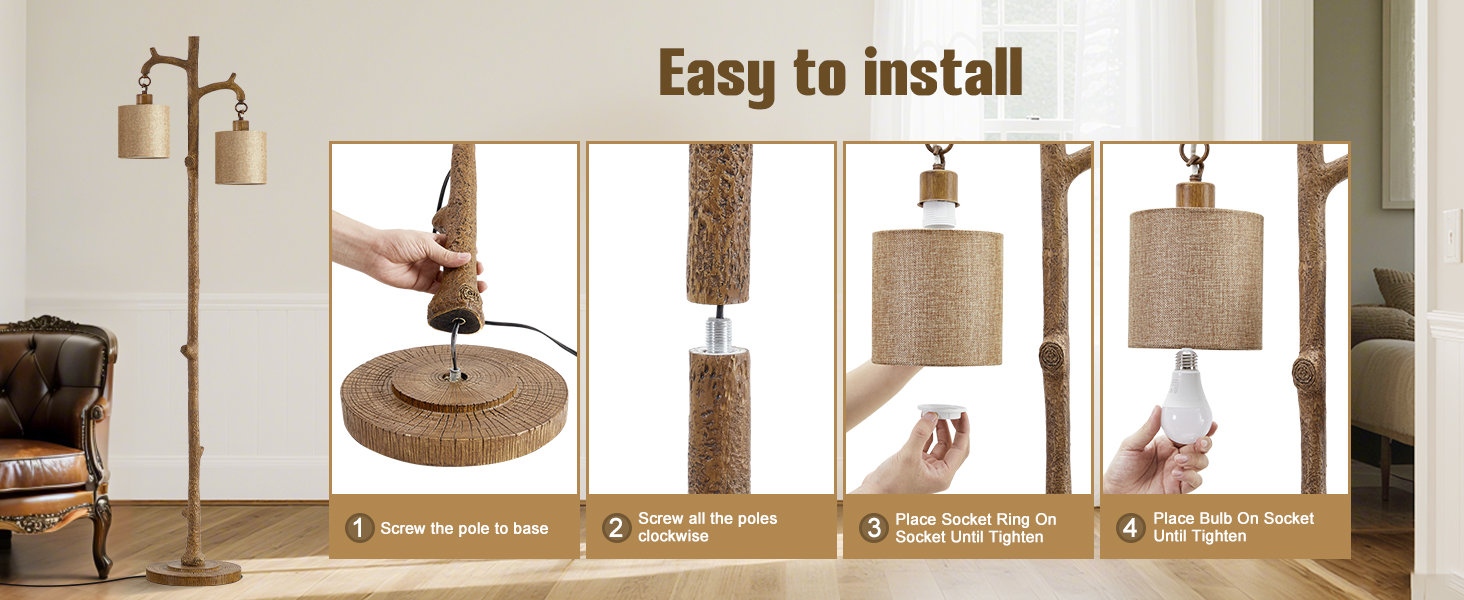 Easy to install

1 Screw the pole to base

2 Screw all the poles clockwise

3 Place Socket Ring On Socket Until Tighten

4 Place Bulb On Socket Until Tighten