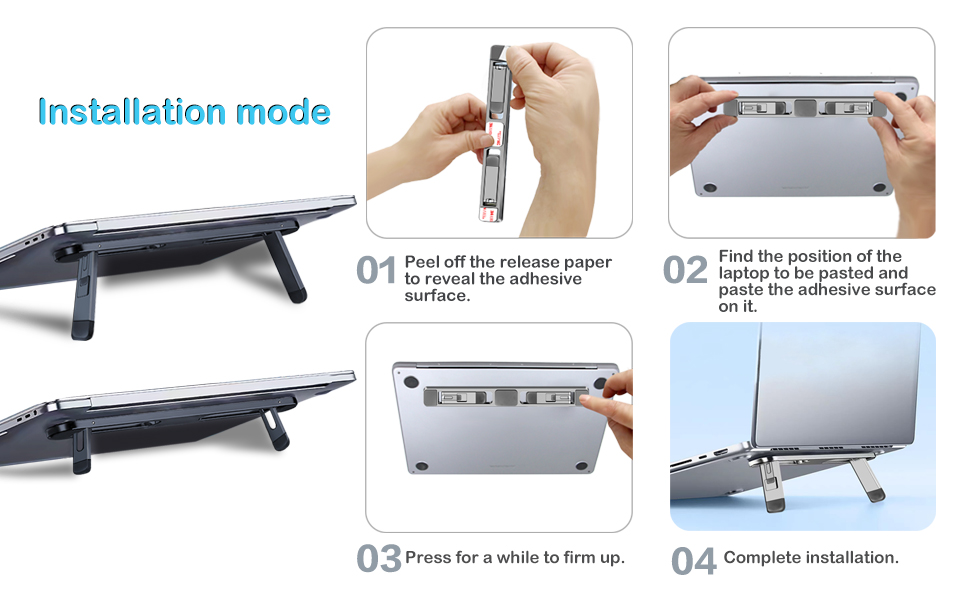 Installation mode

01 Peel off the release paper to reveal the adhesive surface.

02 Find the position of the laptop to be pasted and paste the adhesive surface on it.

03 Press for a while to firm up.

04 Complete installation.