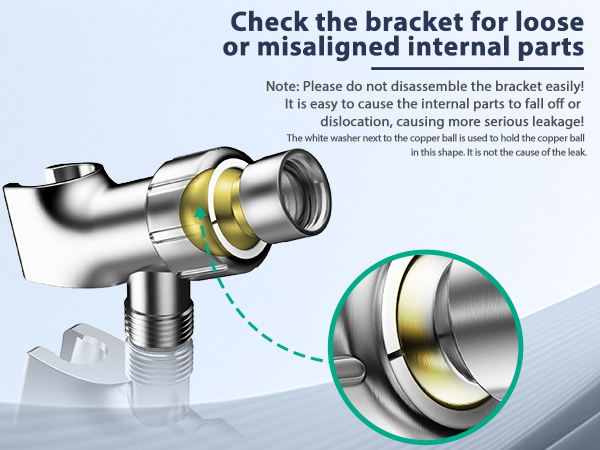 Check the bracket for loose or misaligned internal parts

Note: Please do not disassemble the bracket easily! It is easy to cause the internal parts to fall off or dislocation, causing more serious leakage!

The white washer next to the copper ball is used to hold the copper ball in this shape. It is not the cause of the leak.