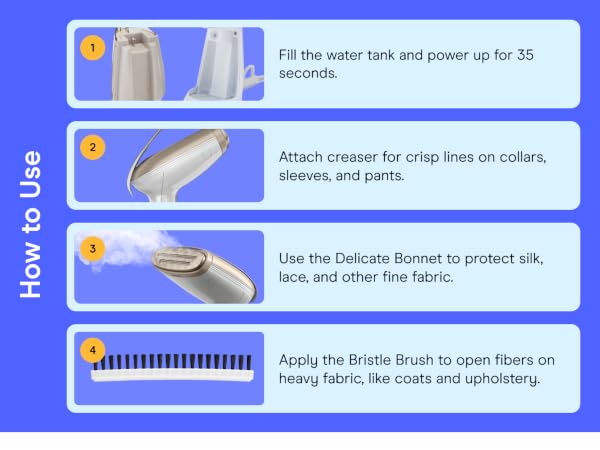 How to Use

1

Fill the water tank and power up for 35 seconds.

2

Attach creaser for crisp lines on collars, sleeves, and pants.

3

Use the Delicate Bonnet to protect silk, lace, and other fine fabric.

4

Apply the Bristle Brush to open fibers on heavy fabric, like coats and upholstery.