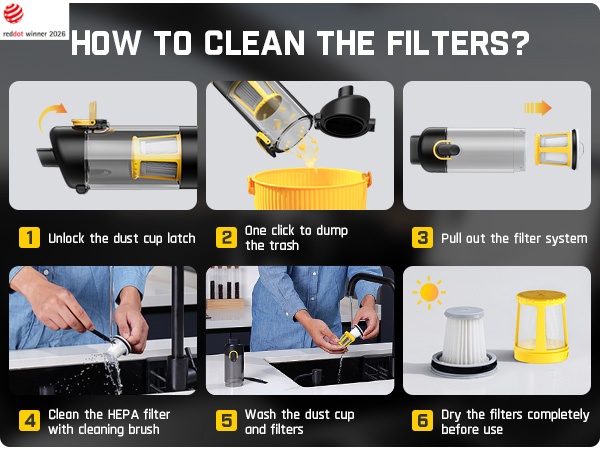 reddot winner 2026

HOW TO CLEAN THE FILTERS?

1 Unlock the dust cup latch

2 One click to dump the trash

3 Pull out the filter system

4 Clean the HEPA filter with cleaning brush

5 Wash the dust cup and filters

6 Dry the filters completely before use